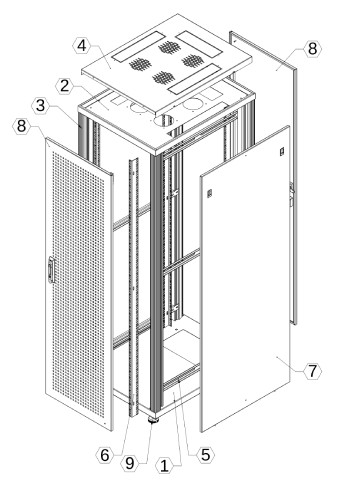 4
8
2
3
8
7
6
9
1
5