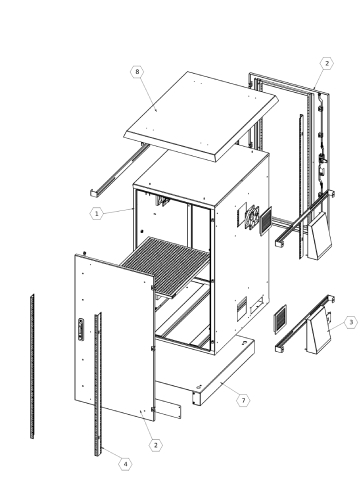 8
2
1
3
7
2
4